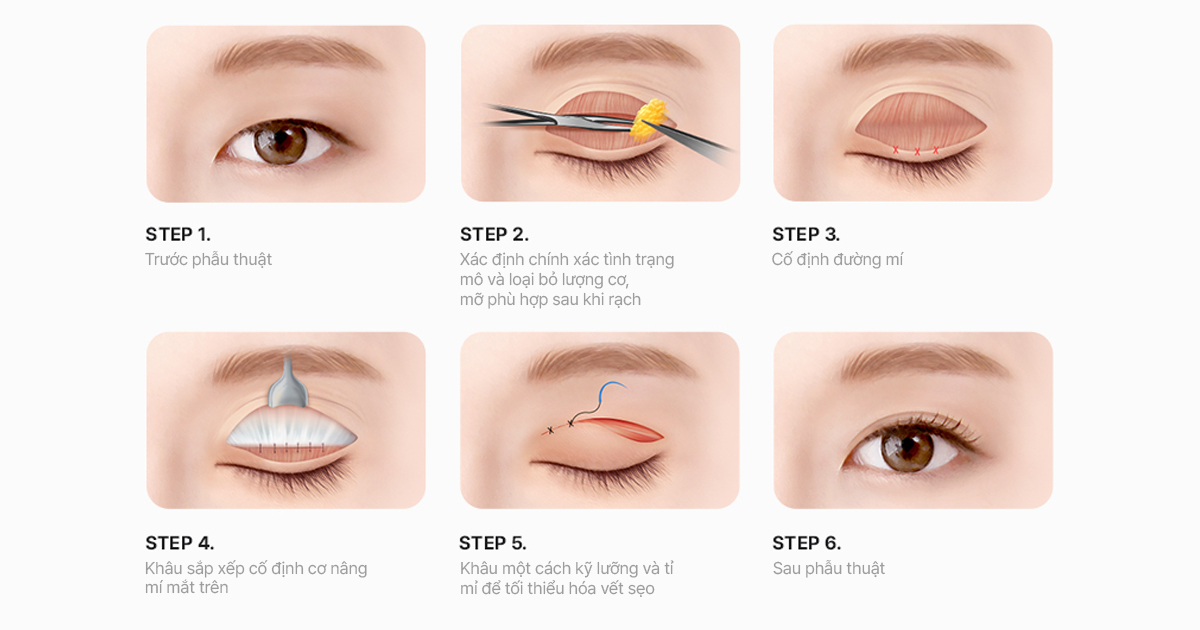 STEP 1.
Trước phẫu thuật

STEP 2.
Xác định chính xác tình trạng mô và loại bỏ lượng cơ, mỡ phù hợp sau khi rạch

STEP 3.
Cố định đường mí

STEP 4.
Khâu sắp xếp cố định cơ nâng mí mắt trên

STEP 5.
Khâu một cách kỹ lưỡng và tỉ mỉ để tối thiểu hóa vết sẹo

STEP 6.
Sau phẫu thuật